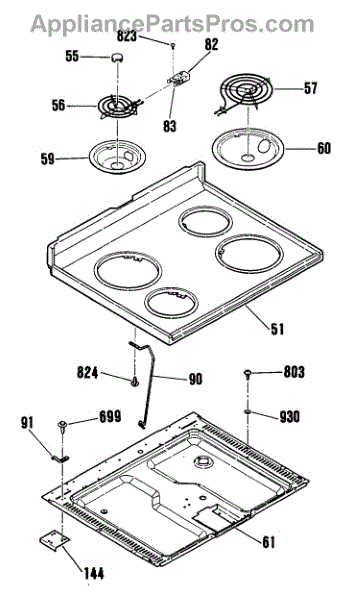 AppliancePartsPros.com

823
82
55
57
56
83
59
60
51
824
90
803
91
699
930
61
144