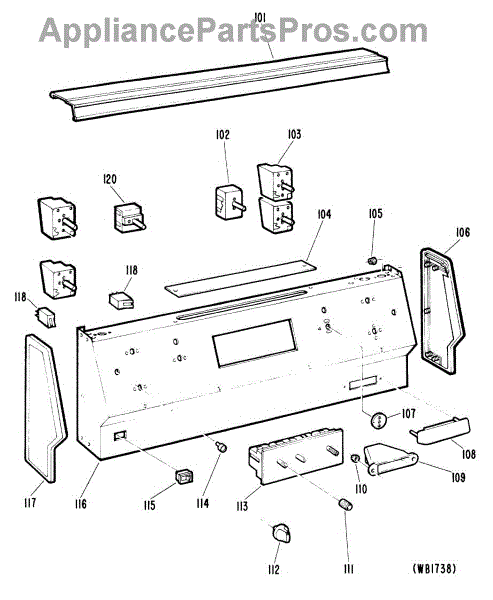 AppliancePartsPros.com

101

102
103
120
104
105
106
118
118
107
108
109
110
117
116
115
114
113
112
111
(WB1738)