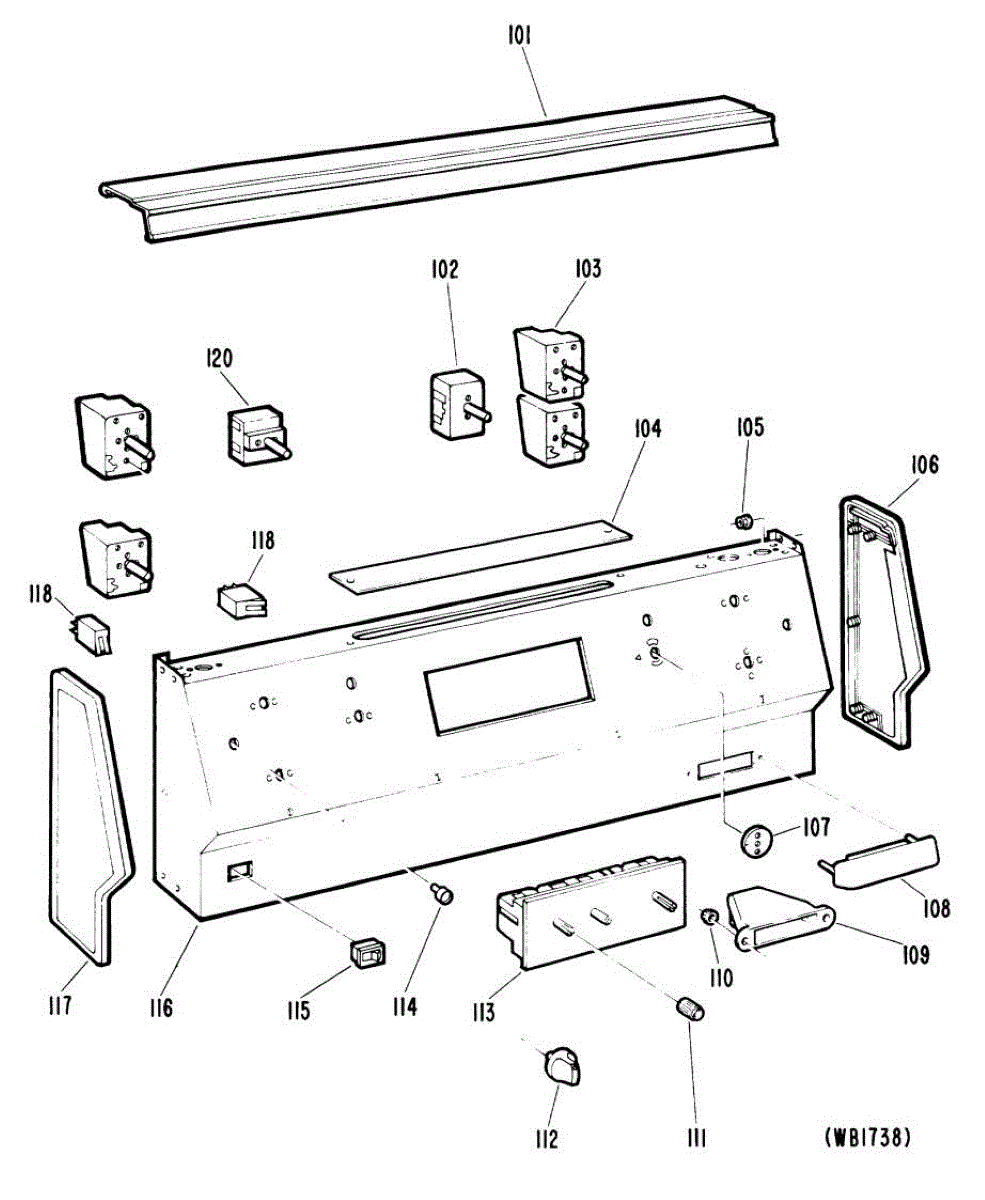 101

102

103

120

104

105

106

118

118

107

108

109

110

117

116

115

114

113

112

111

(WB1738)