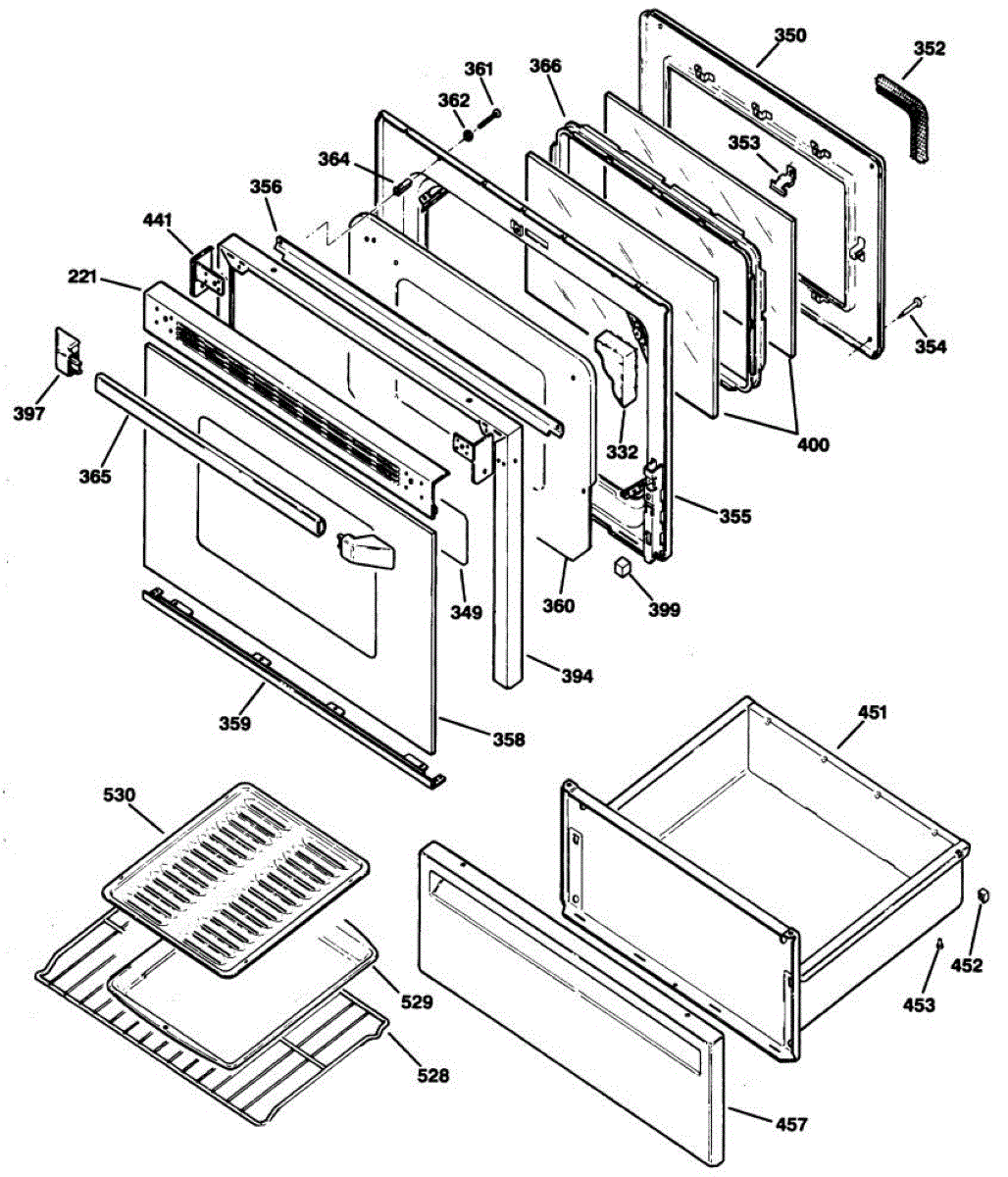 350
352
361
366
362
353
364
356
441
221
354
397
332
400
365
355
349
360
399
394
359
358
451
530
452
453
529
528
457