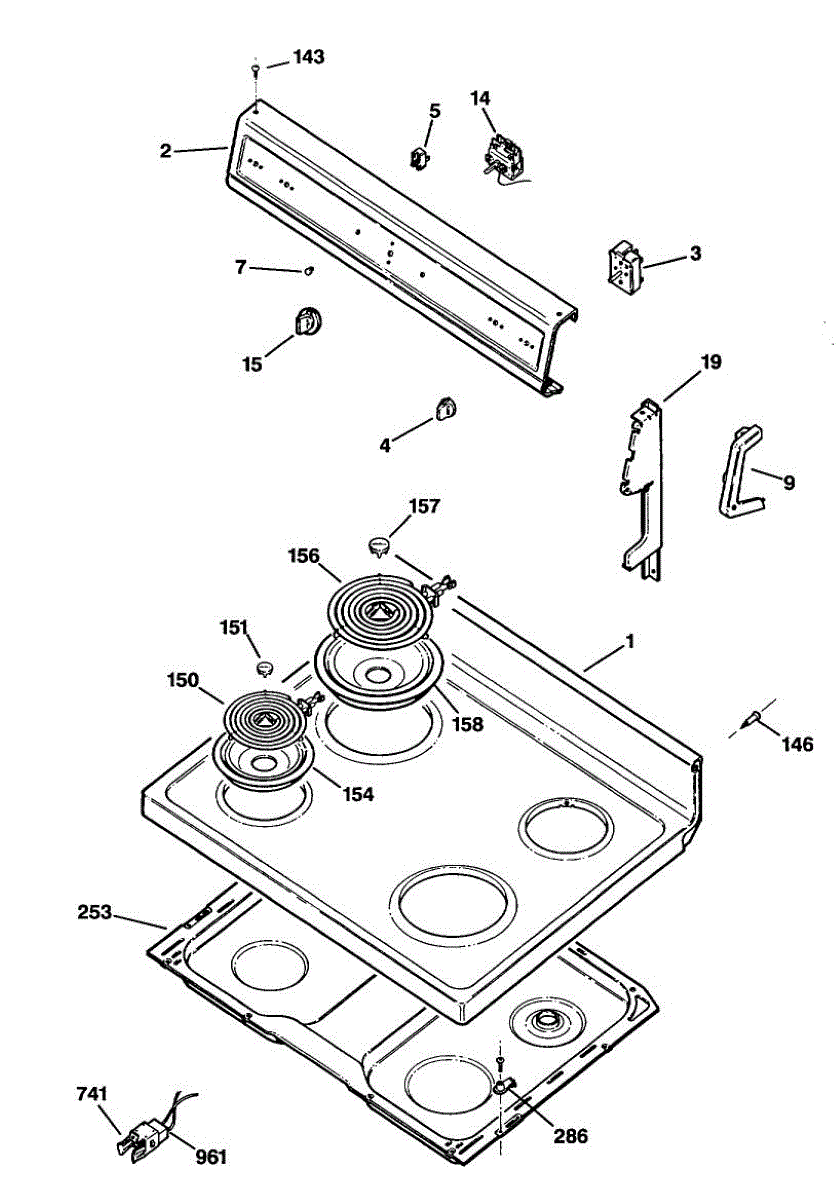 143
2
5
14
3
7
15
19
4
9
157
156
151
1
150
158
146
154
253
741
961
286