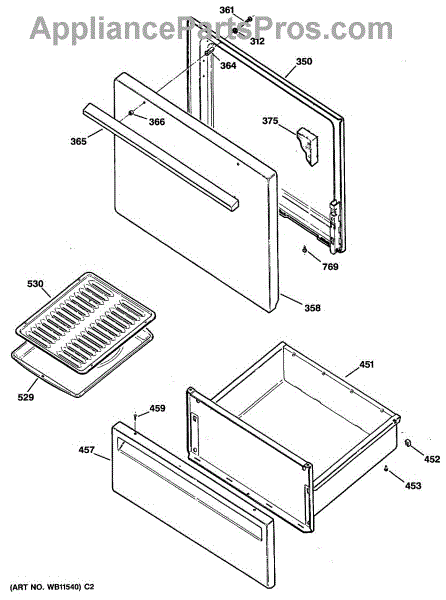 AppliancePartsPros.com

361
312
364
350
366
365
375
769
358
530
529
451
459
457
452
453
(ART NO. WB11540) C2