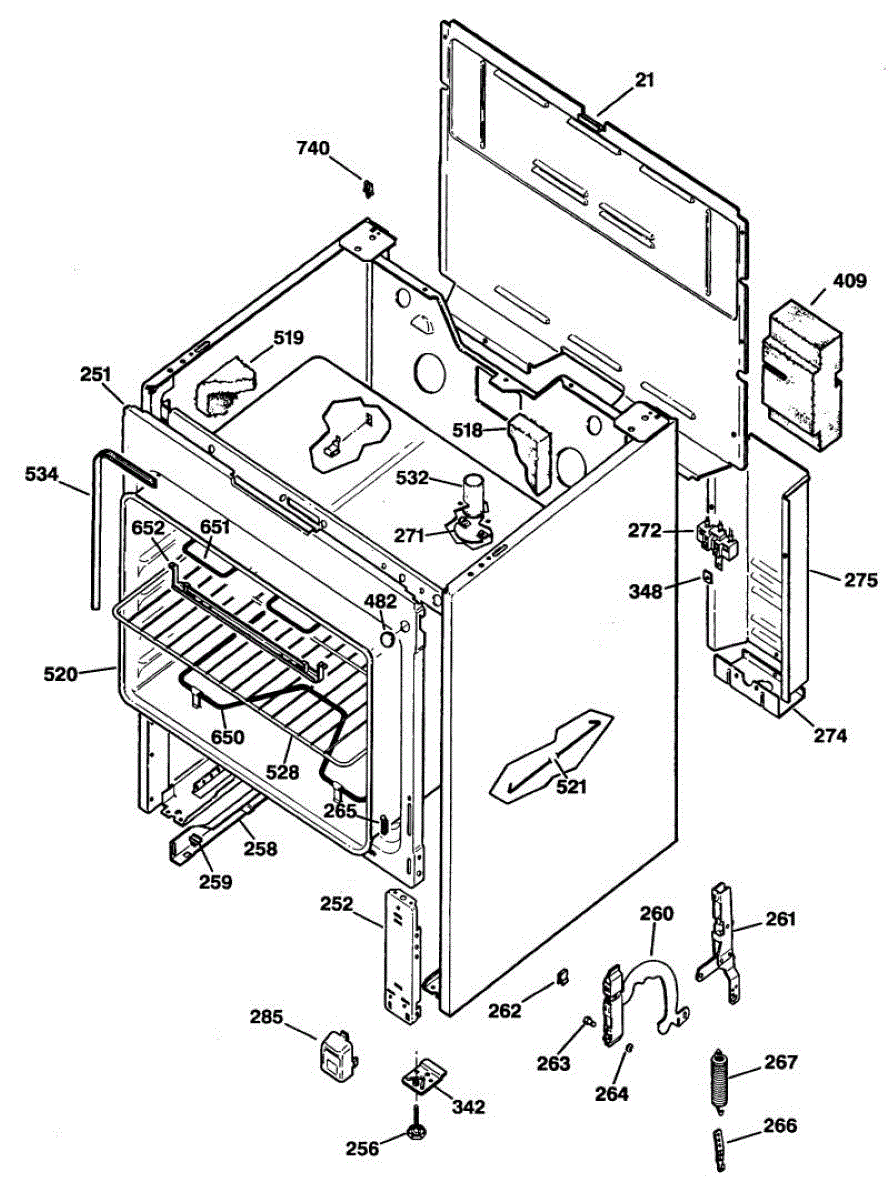 21
740
409
519
251
518
534
532
271
272
652
651
348
275
482
520
650
528
521
274
265
258
259
252
260
261
262
285
263
264
267
342
256
266