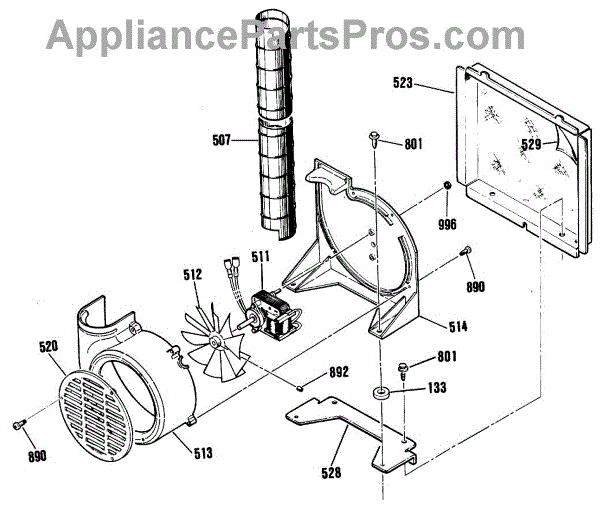 AppliancePartsPros.com

523
507
801
529
996
511
512
890
514
520
801
892
133
890
513
528