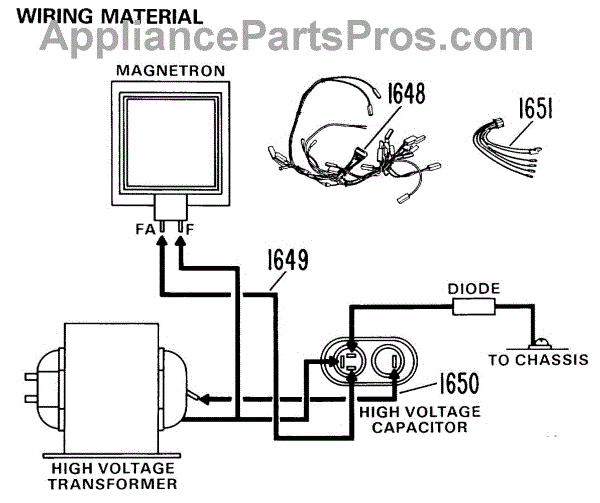 WIRING MATERIAL
AppliancePartsPros.com

MAGNETRON

1648

1651

FA F

1649

DIODE

TO CHASSIS

1650

HIGH VOLTAGE CAPACITOR

HIGH VOLTAGE TRANSFORMER