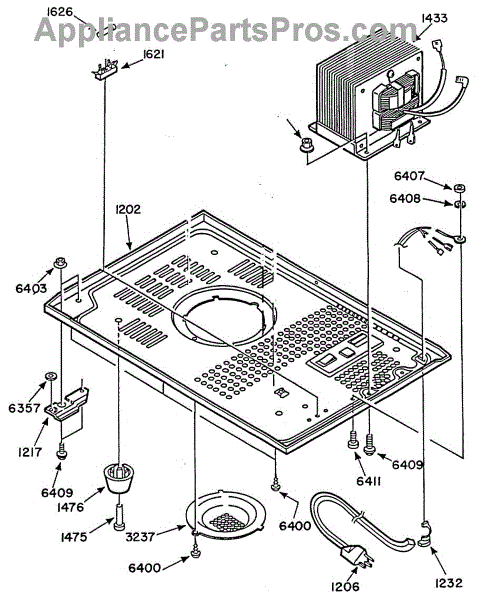 AppliancePartsPros.com
1626
1621
1433
6407
6408
1202
6403
6357
1217
6409
1476
1475
3237
6400
6400
6411
6409
1206
1232