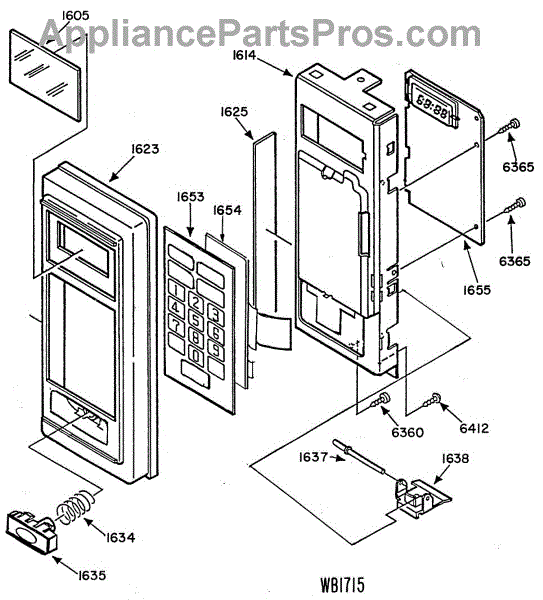 AppliancePartsPros.com

1605

1614

1625

1623

1653

1654

88:88

6365

6365

1655

1
2
3
4
5
6
7
8
9
0

6360

6412

1637

1638

1634

1635

WB1715