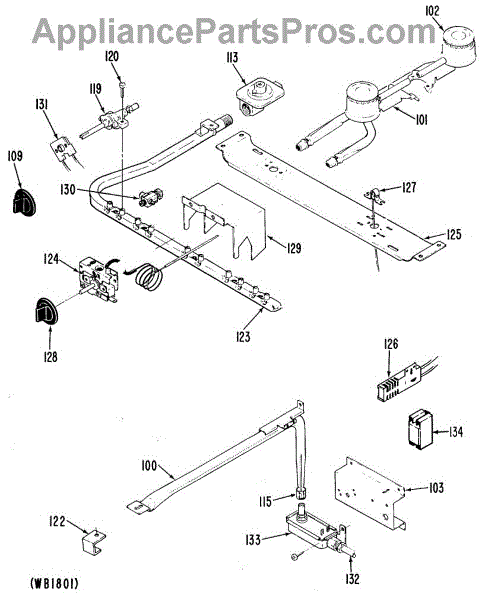 AppliancePartsPros.com

102
120
113
119
131
101
109
130
127
125
129
124
123
128
126
134
100
103
115
122
133
132
(WB1801)