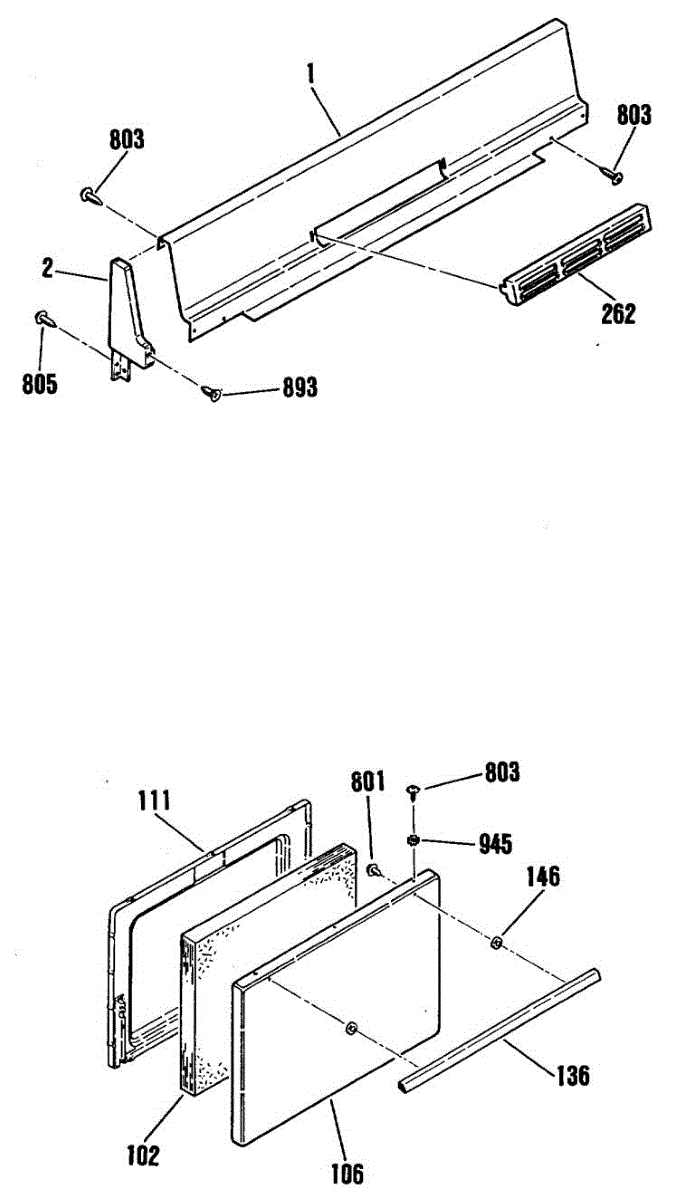 1
803
803
2
262
805
893

111
801
803
945
146
136
102
106