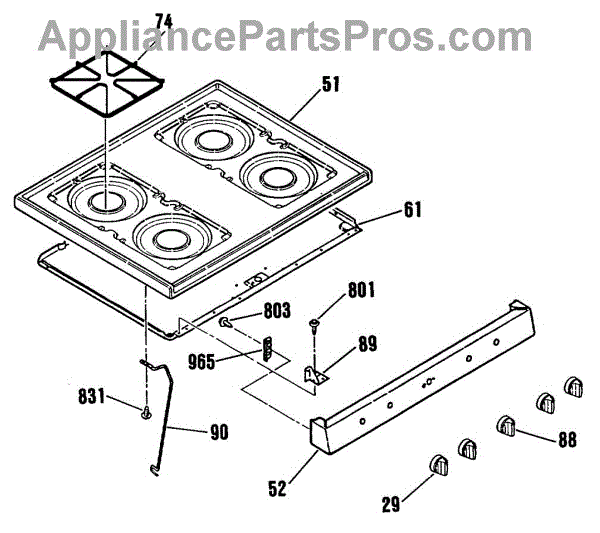 AppliancePartsPros.com
74
51
61
801
803
89
965
831
90
88
52
29