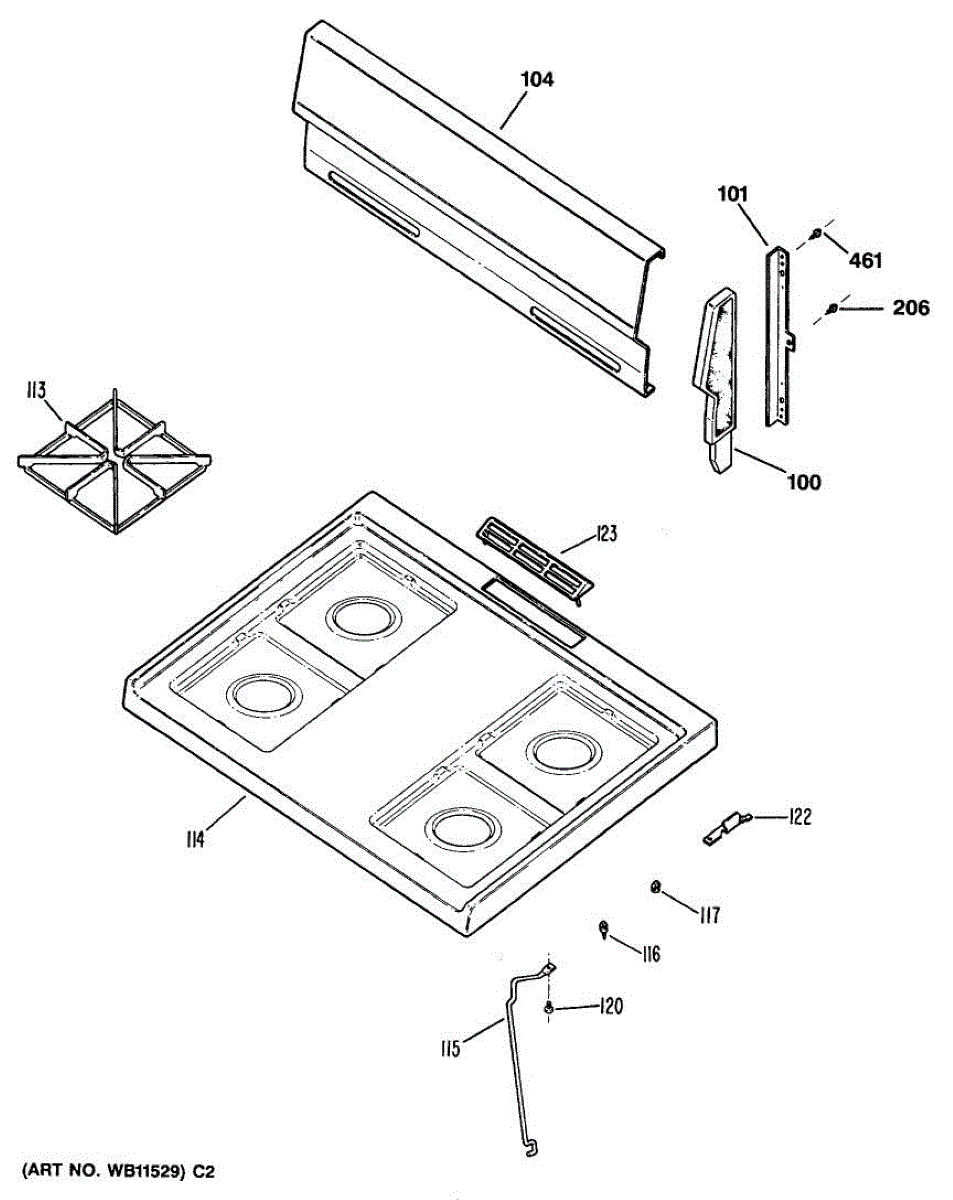 104
101
461
206
113
100
123
114
122
117
116
120
115
(ART NO. WB11529) C2