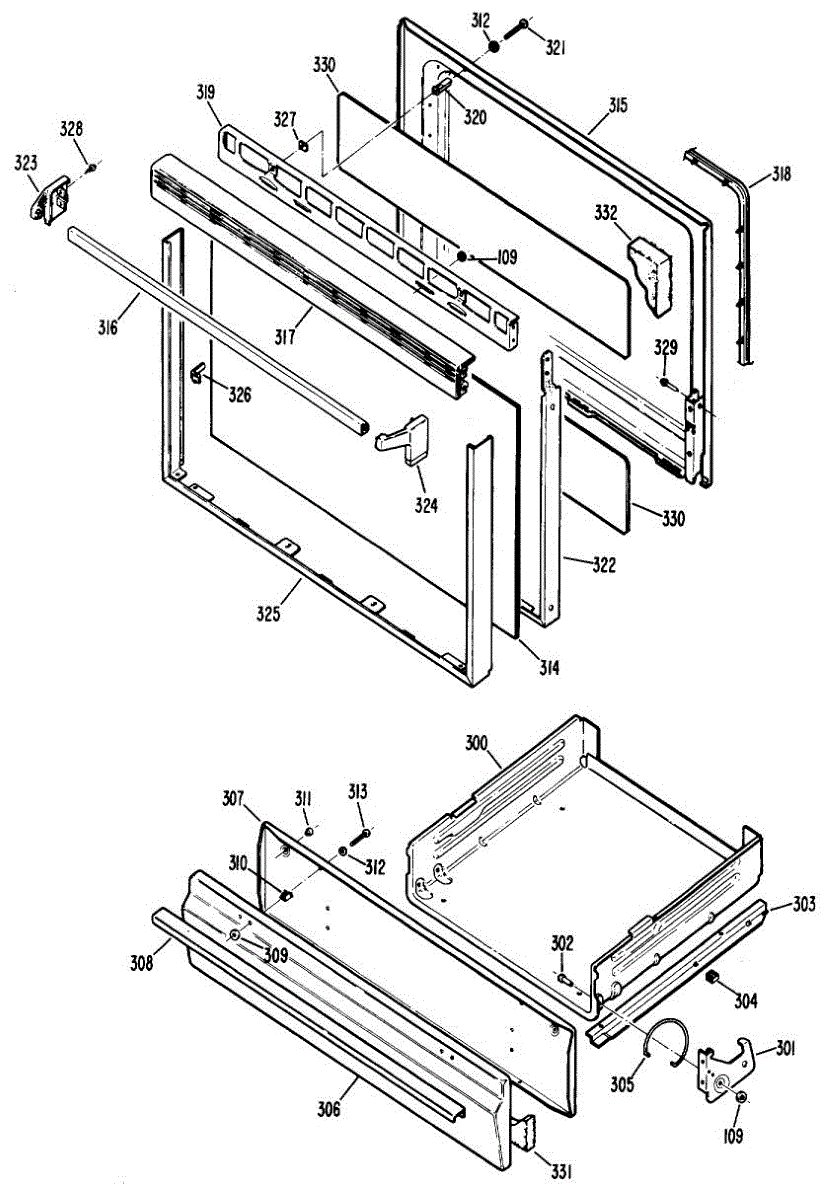 312
321
330
320
315
319
327
328
323
318
332
109
316
317
329
326
324
330
322
325
314
300
307
311
313
310
312
303
308
309
302
304
305
301
306
109
331