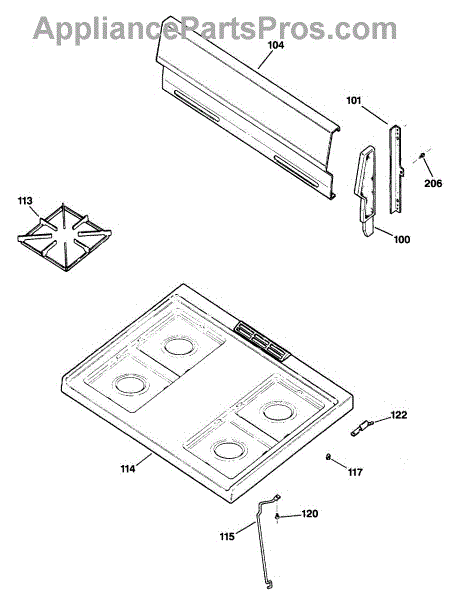 AppliancePartsPros.com

104

101

206

113

100

122

114

117

120

115