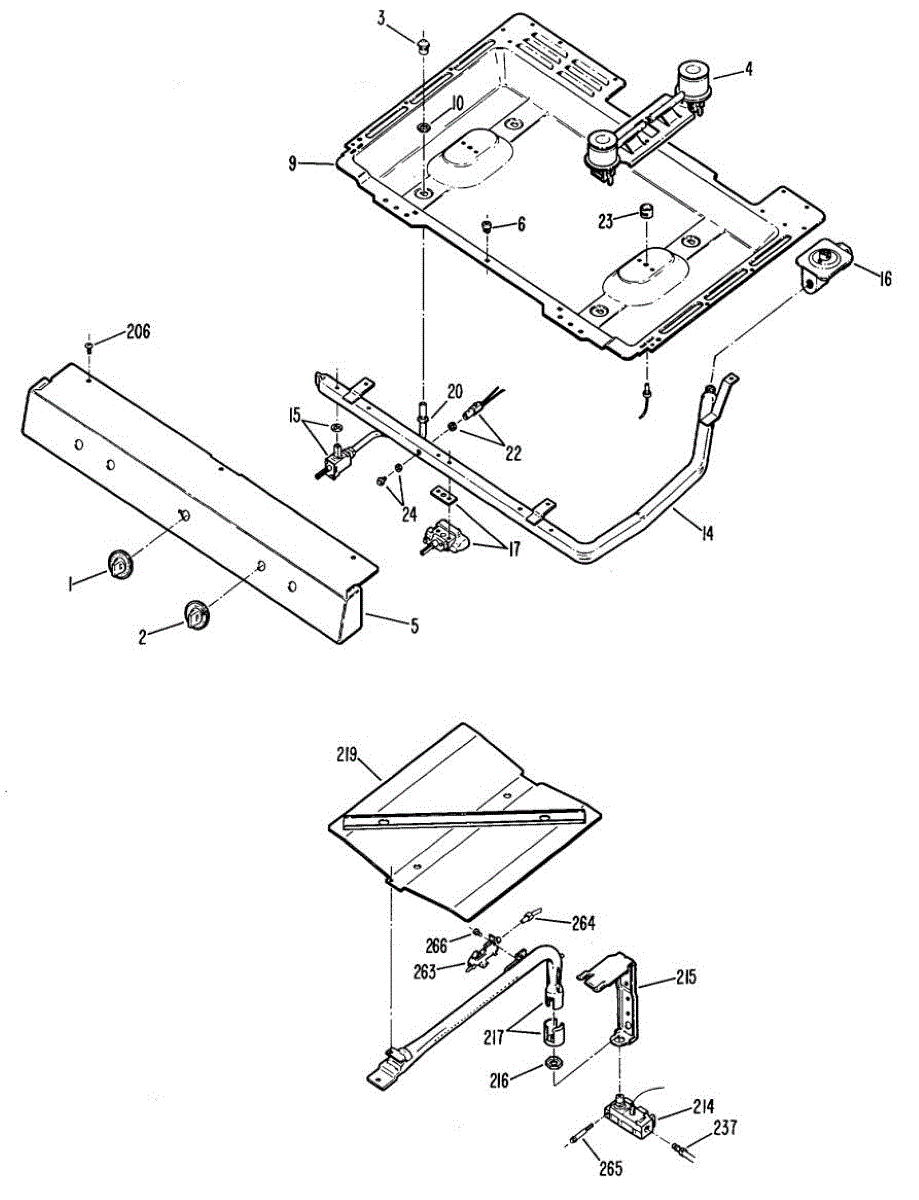 3
4
10
9
6
23
16
206
20
15
22
24
17
14
1
2
5
219
264
266
263
215
217
216
214
237
265