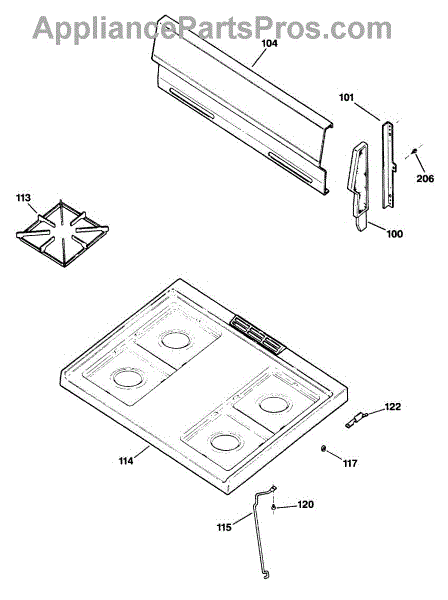 AppliancePartsPros.com

104

101

206

113

100

122

114

117

120

115