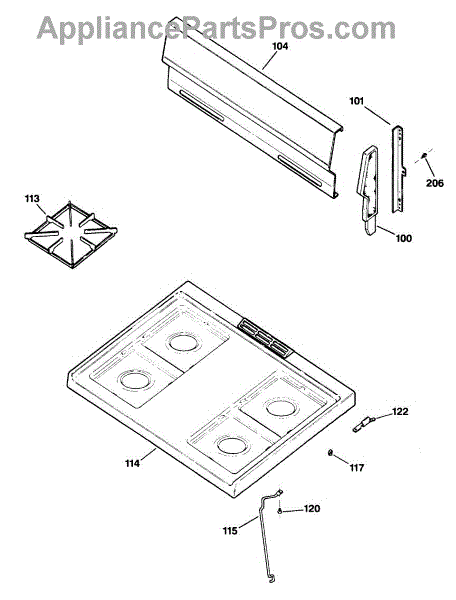 AppliancePartsPros.com

104

101

206

113

100

122

114

117

120

115