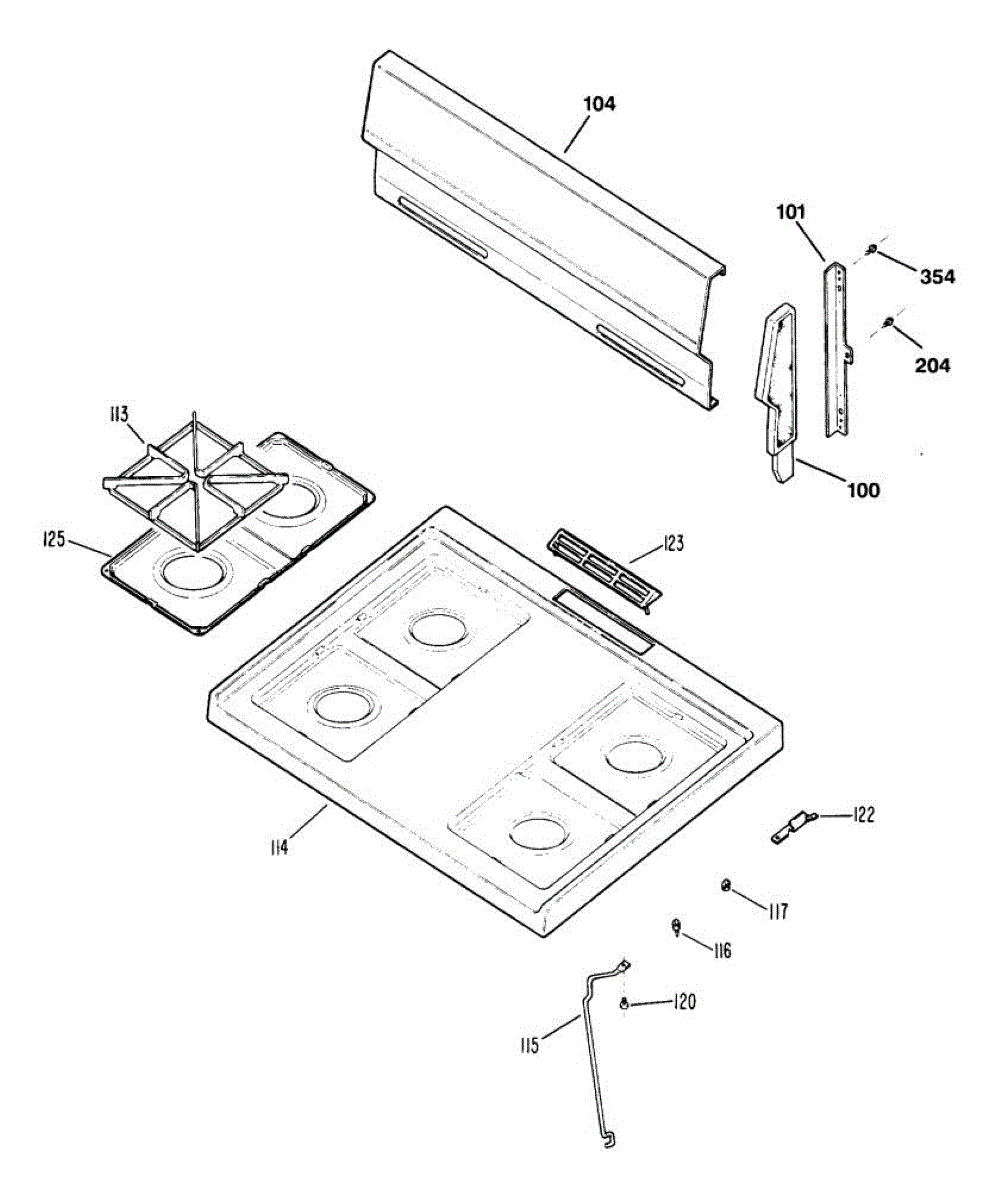 104
101
354
204
100
113
125
123
114
122
117
116
120
115