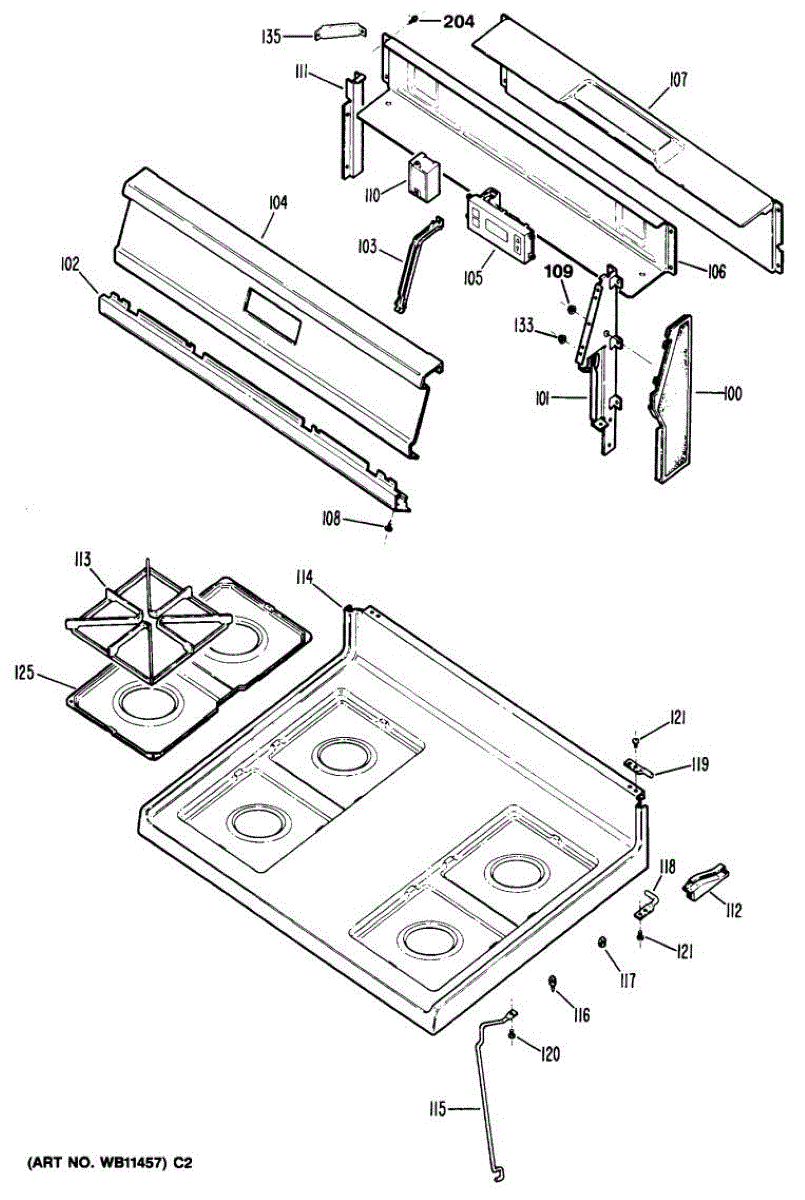 135
204
111
107
110
104
103
105
106
102
109
133
101
100
108
113
114
125
121
119
118
112
121
117
116
120
115
(ART NO. WB11457) C2