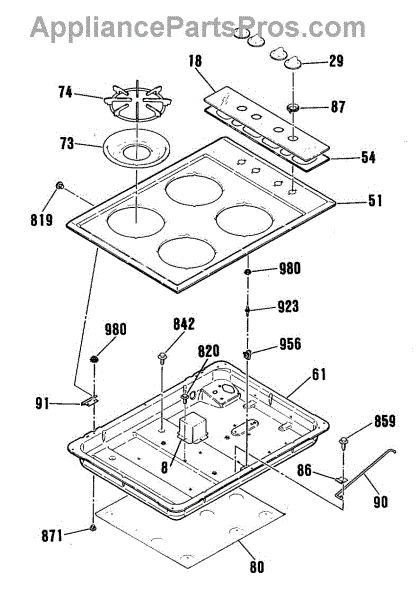 AppliancePartsPros.com

18
29
74
87
73
54
819
51
980
923
980
842
820
956
61
91
859
8
86
90
871
80