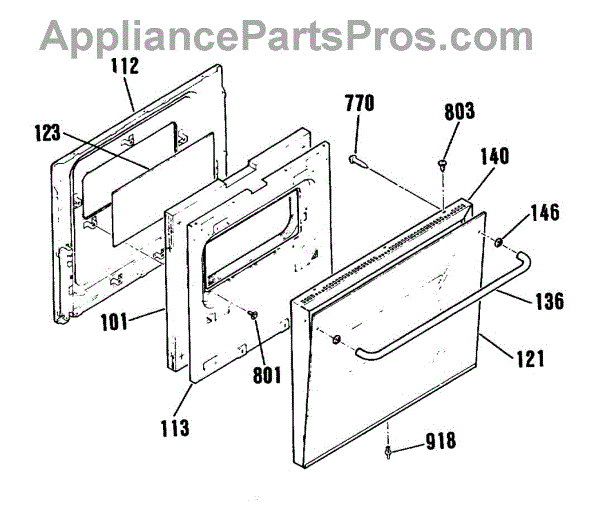 AppliancePartsPros.com

112
123
770
803
140
146
136
121
101
801
113
918