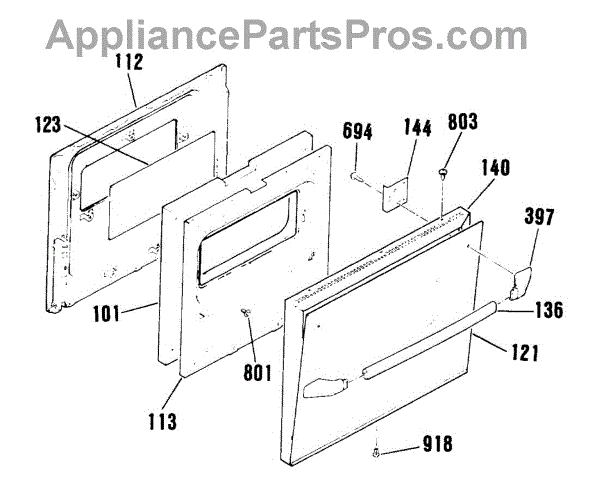 AppliancePartsPros.com

112
123
694
144
803
140
397
136
121
101
801
113
918