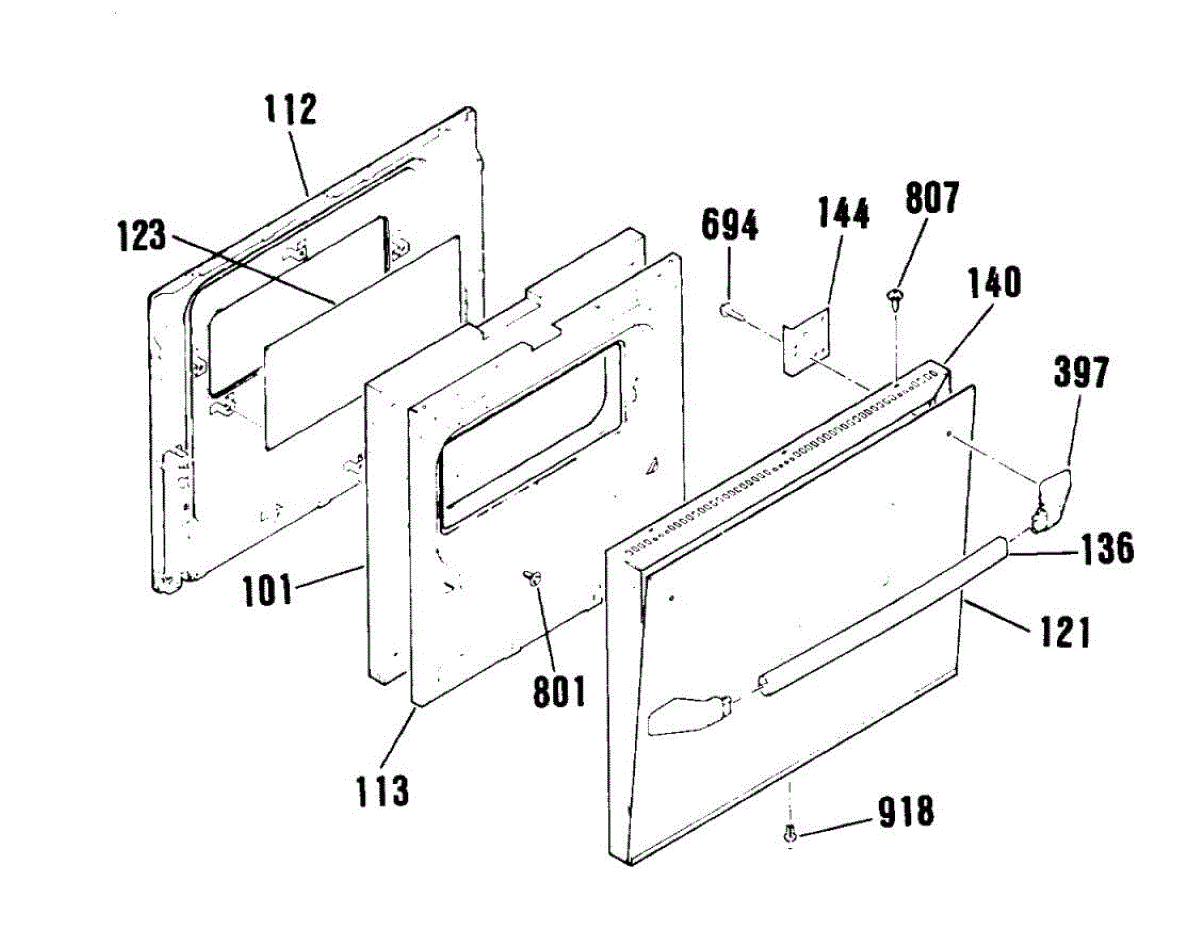 112
123
694
144
807
140
397
136
121
101
801
113
918