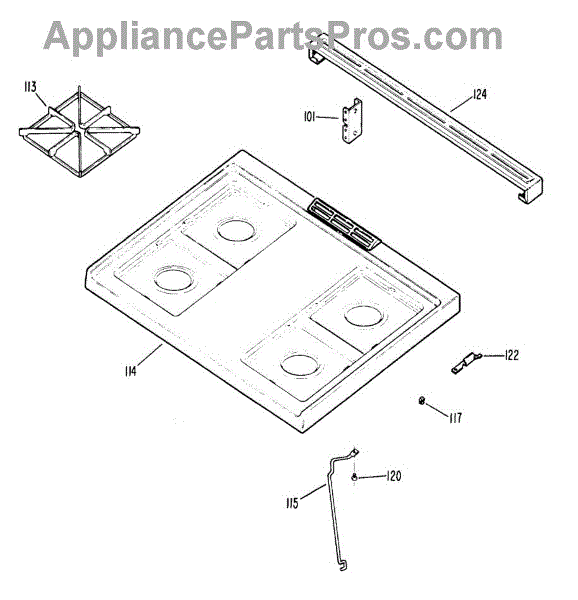 AppliancePartsPros.com

113

101

124

114

122

117

120

115