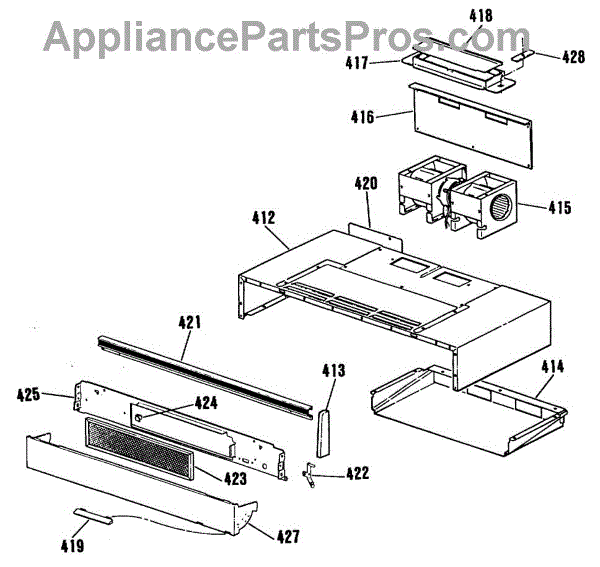 AppliancePartsPros.com

418
417
428
416
420
415
412
421
413
414
425
424
423
422
419
427