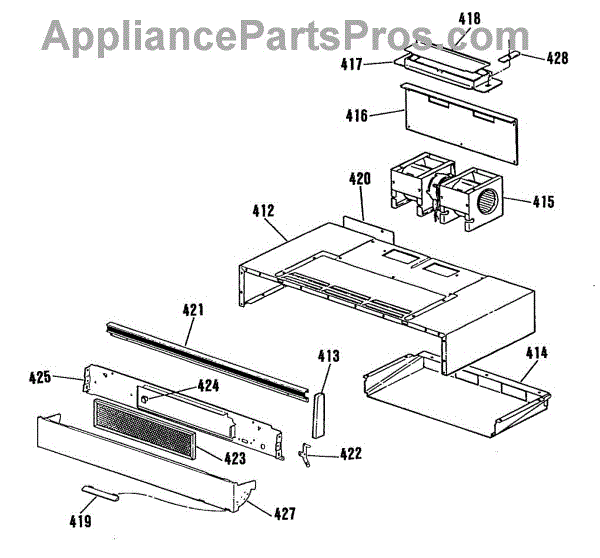 AppliancePartsPros.com

418
417
428
416
420
415
412
421
413
414
425
424
423
422
419
427