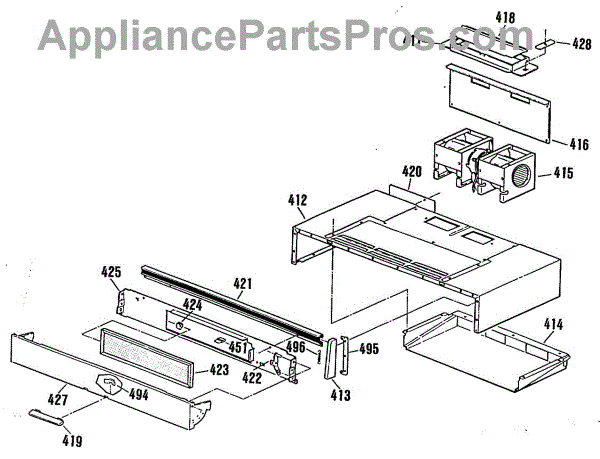 AppliancePartsPros.com

418
428
416
415
420
412
425
421
424
451
496
495
414
423
422
413
427
494
419