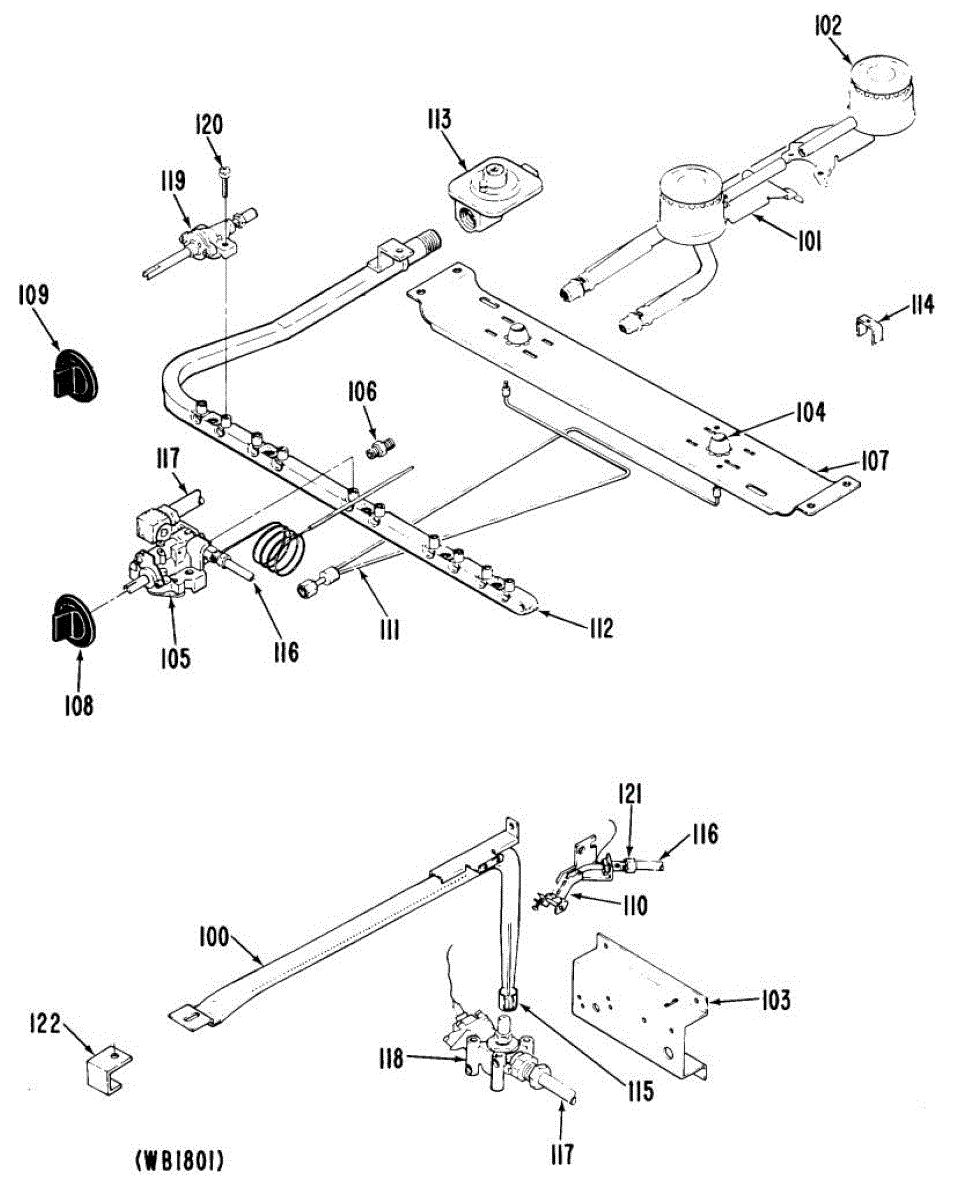 102
120
113
119
101
109
114
106
104
107
117
111
112
105
116
108
121
116
110
100
103
122
118
115
117
(WB1801)