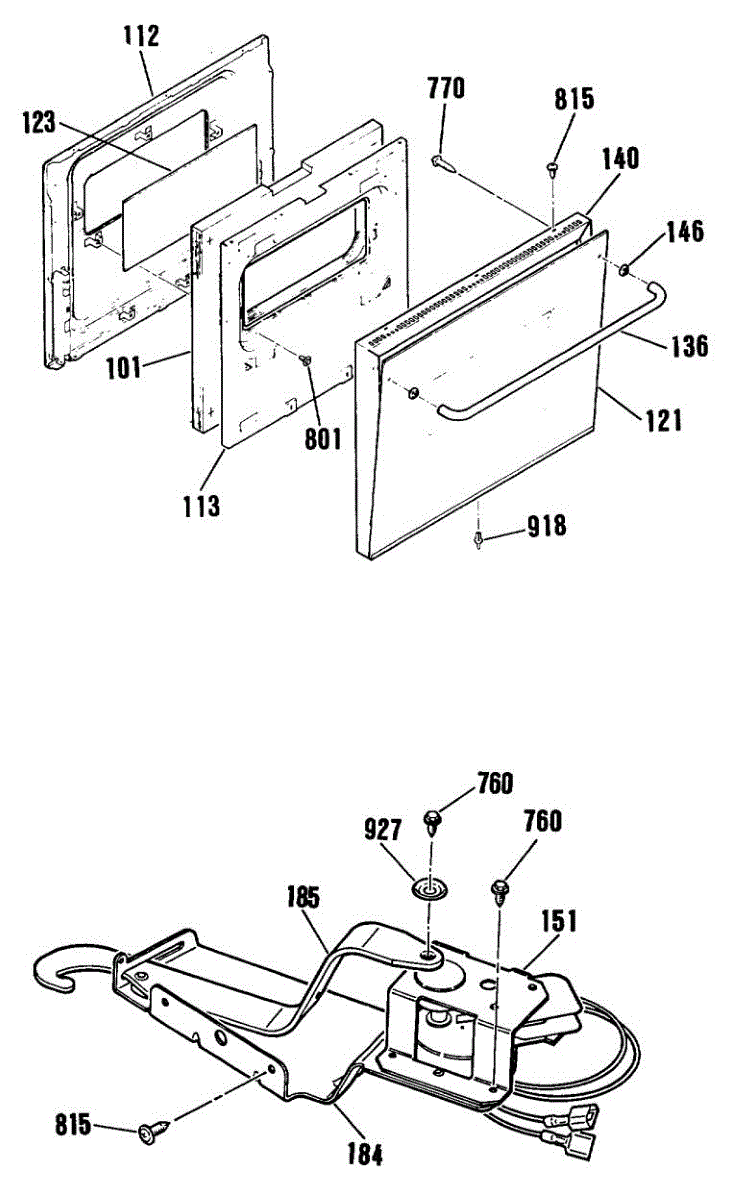 112
123
770
815
140
146
136
121
101
801
113
918

760
927
760
185
151
815
184