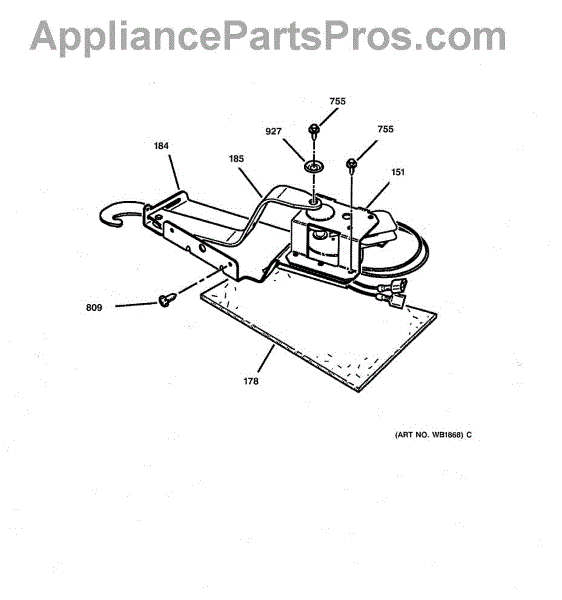 AppliancePartsPros.com

755
927
755
184
185
151
809
178

(ART NO. WB1868) C