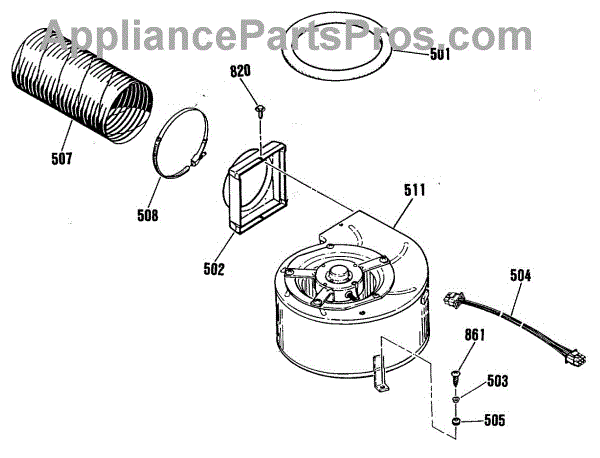 AppliancePartsPros.com

501

820

507

508

502

511

504

861

503

505