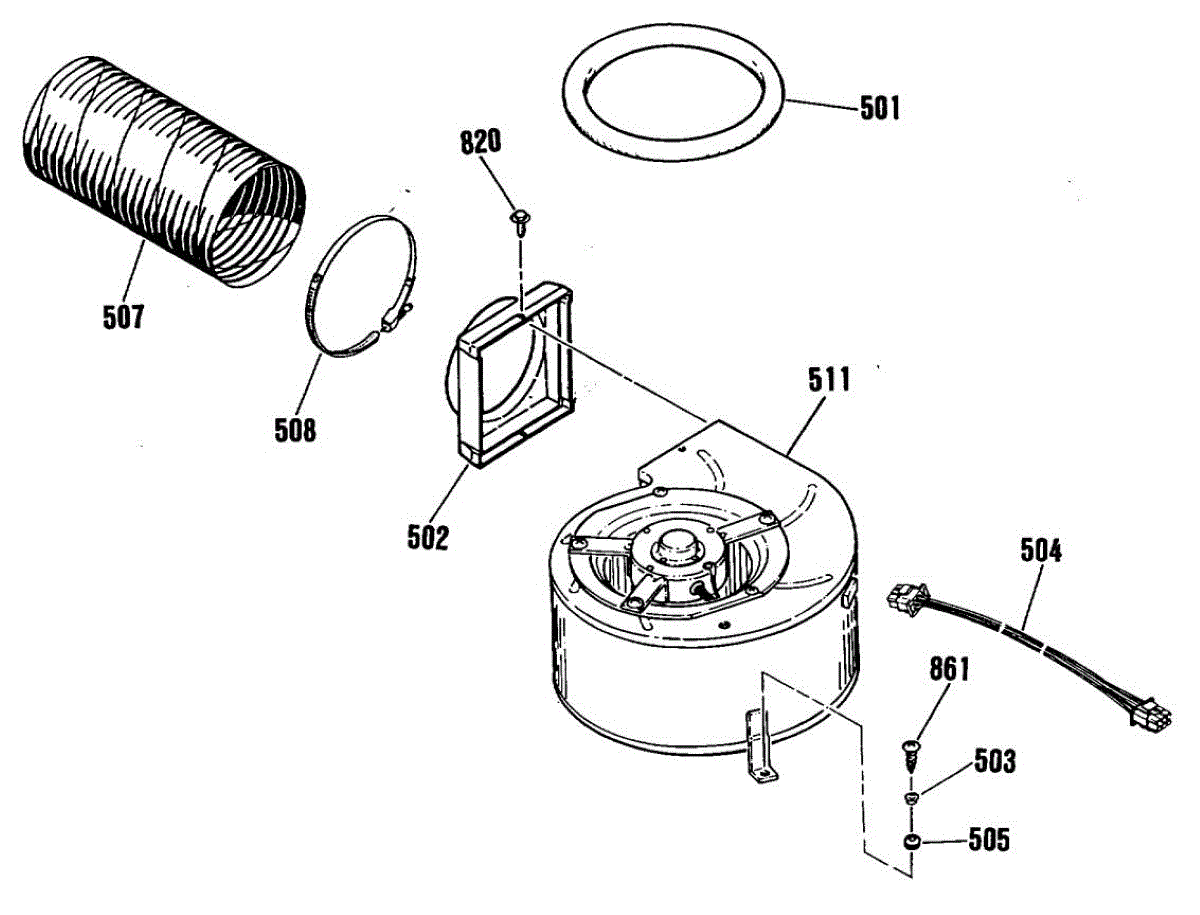 501
820
507
508
511
502
504
861
503
505