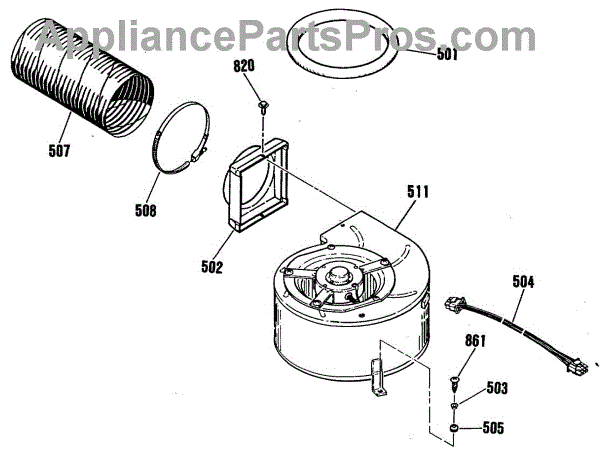 AppliancePartsPros.com

501
820
507
508
502
511
504
861
503
505