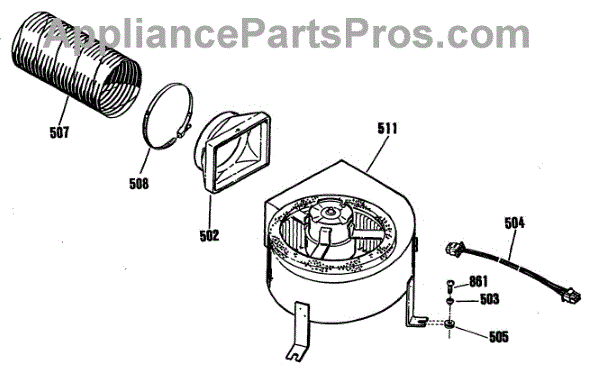 AppliancePartsPros.com

507

508

502

511

504

861

503

505