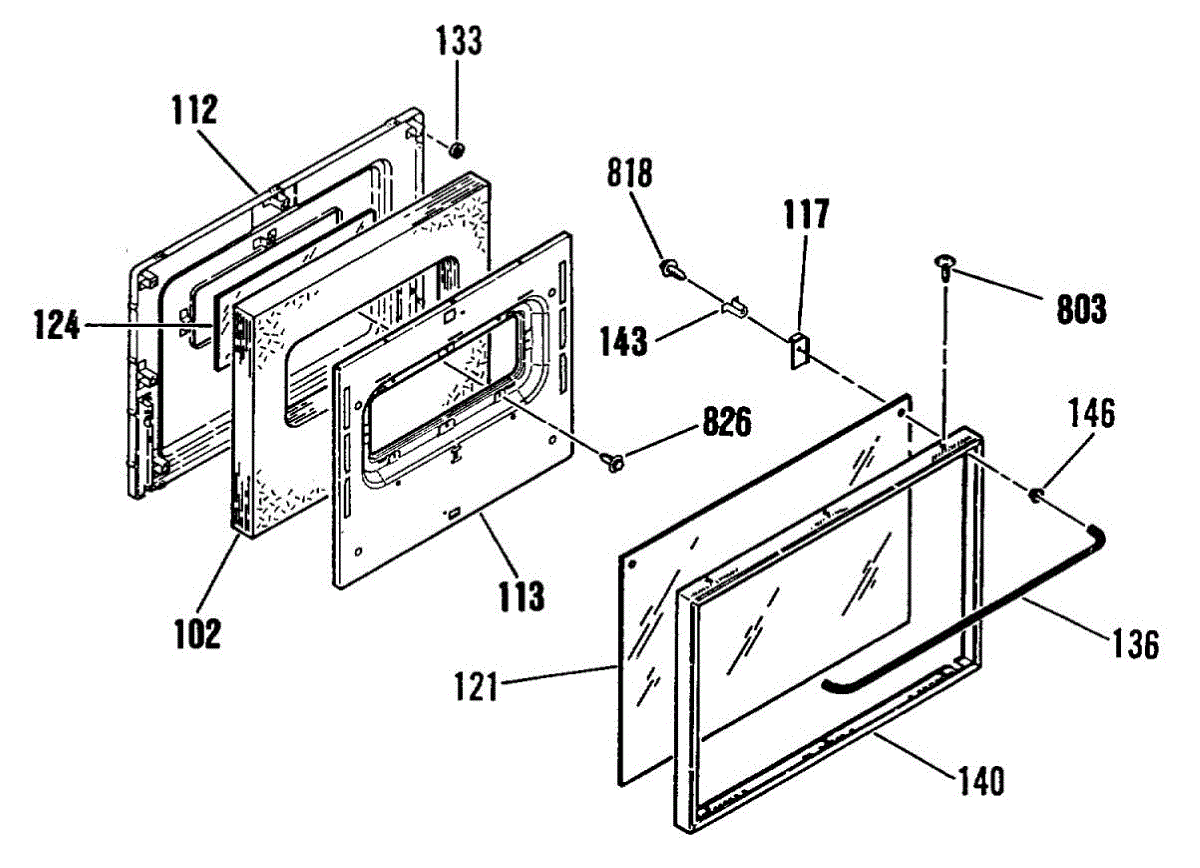 133
112
818
117
803
124
143
826
146
113
102
136
121
140