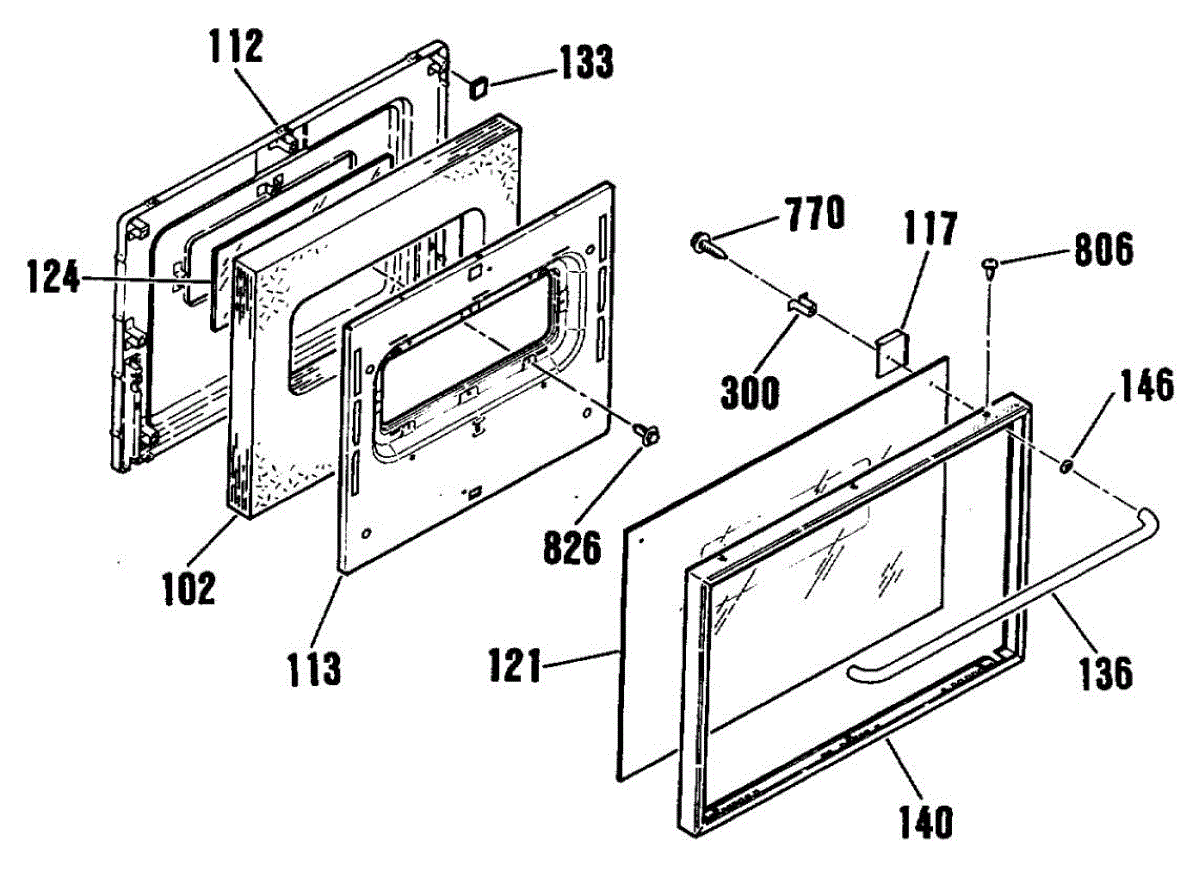 112
133
124
770
117
806
300
146
826
102
113
121
136
140