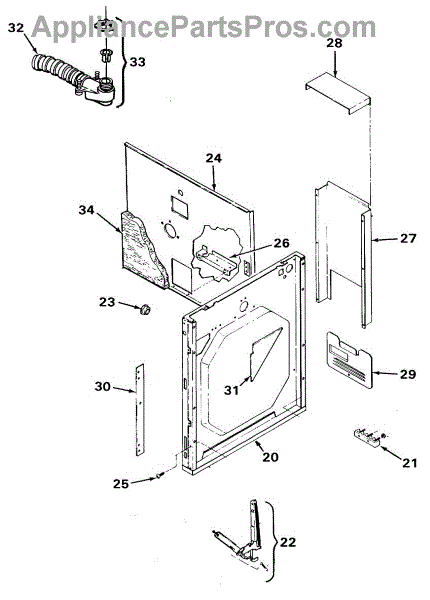 AppliancePartsPros.com

32
33
28
24
34
26
27
23
29
30
31
20
21
25
22