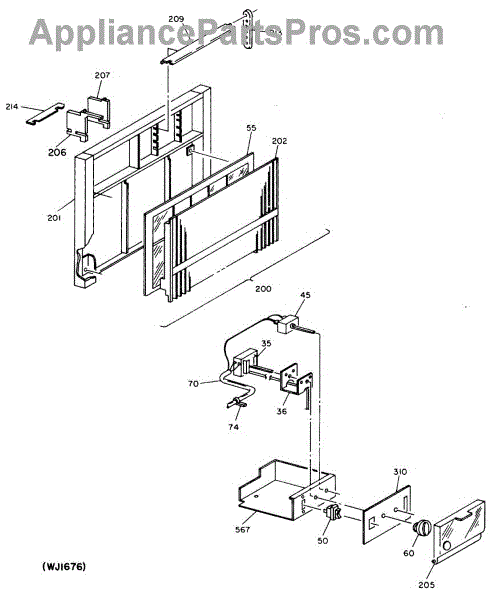 AppliancePartsPros.com

209
207
214
206
55
202
201
200
45
35
70
36
74
310
567
50
60
205
(WJ1676)