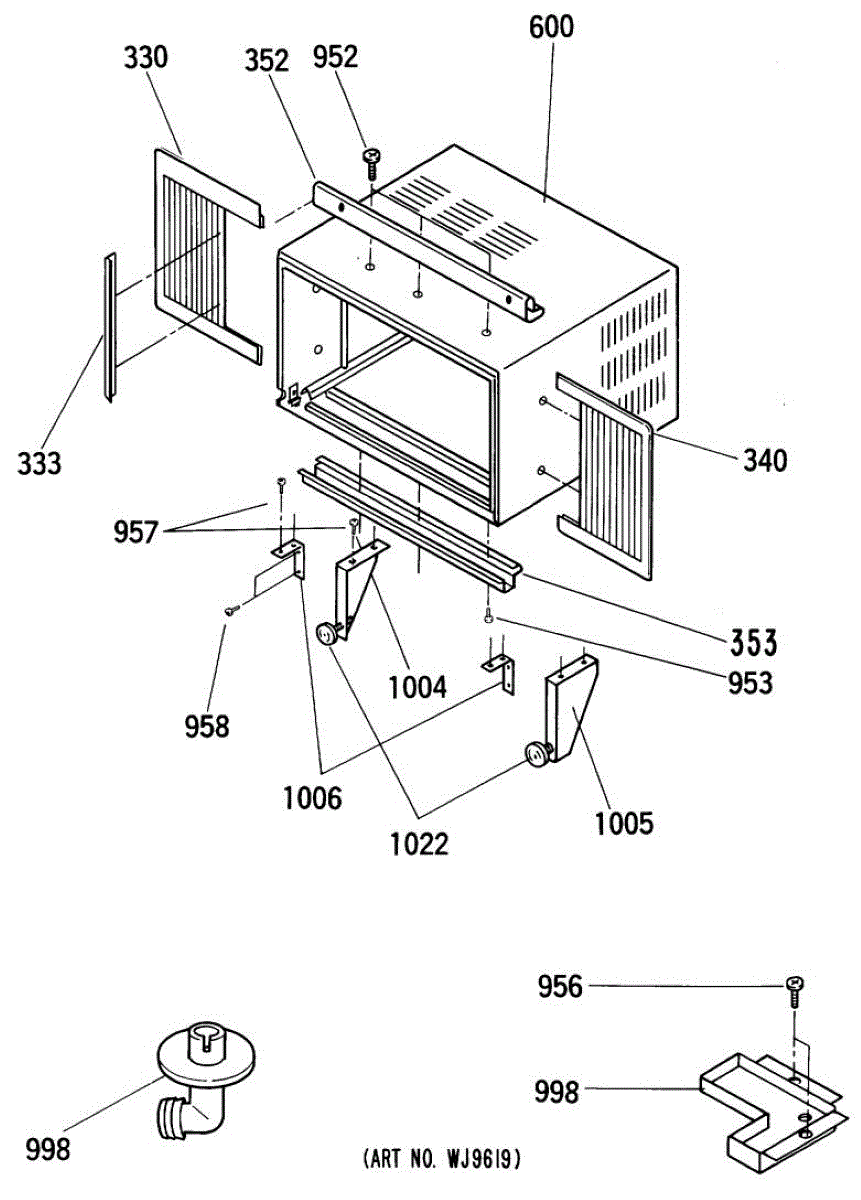 330
352
952
600
333
340
957
353
953
958
1004
1006
1022
1005
956
998
998
(ART NO. WJ9619)