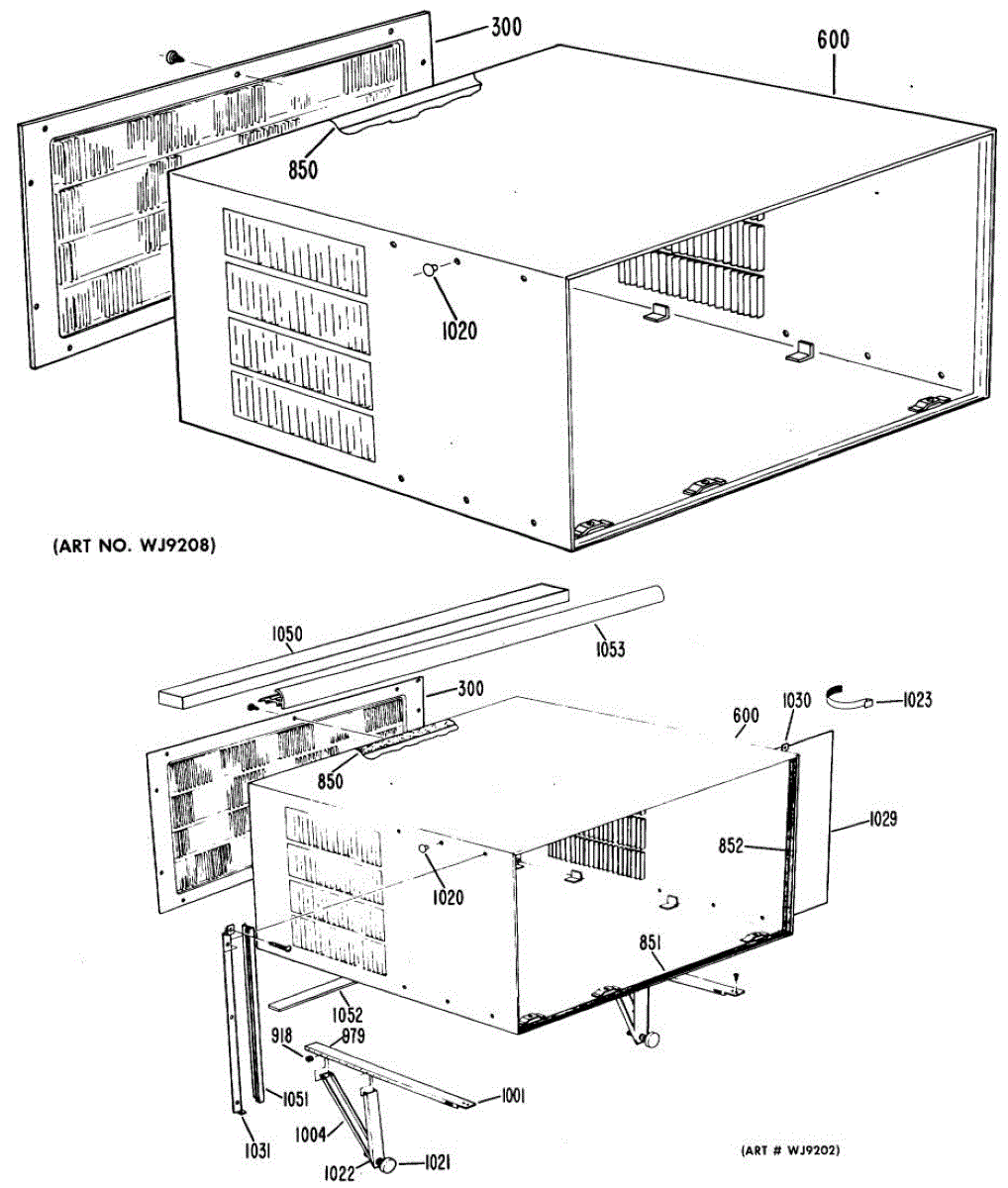 300
600
850
1020
(ART NO. WJ9208)
1050
1053
300
600
1030
1023
850
1029
852
1020
851
1052
918
979
1051
1001
1004
1031
1022
1021
(ART # WJ9202)