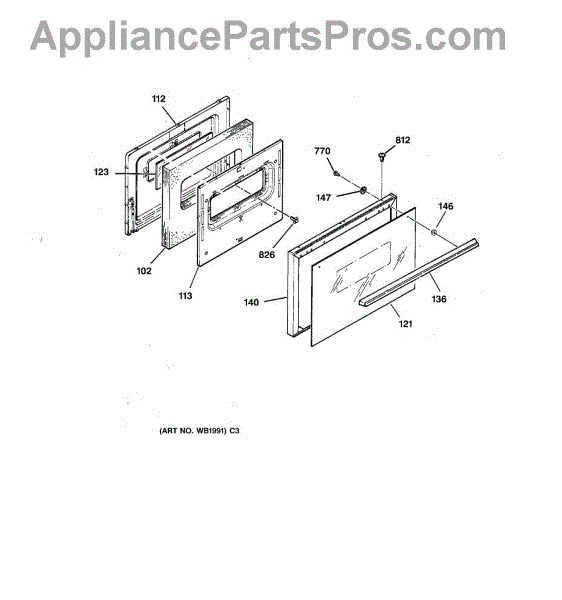 AppliancePartsPros.com

112

123

102

113

826

770

812

147

146

140

136

121

(ART NO. WB1991) C3