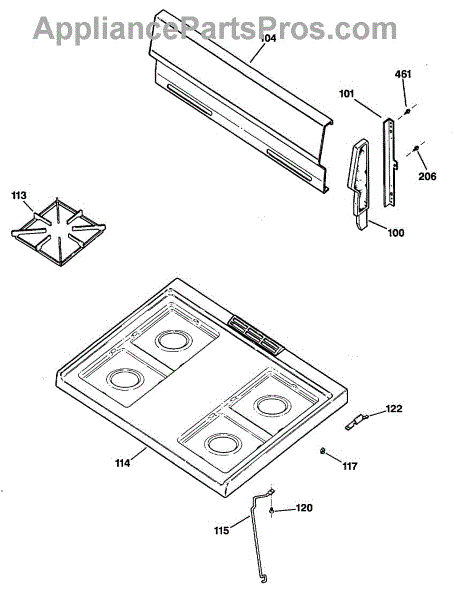 AppliancePartsPros.com

104

461

101

206

113

100

122

114

117

120

115