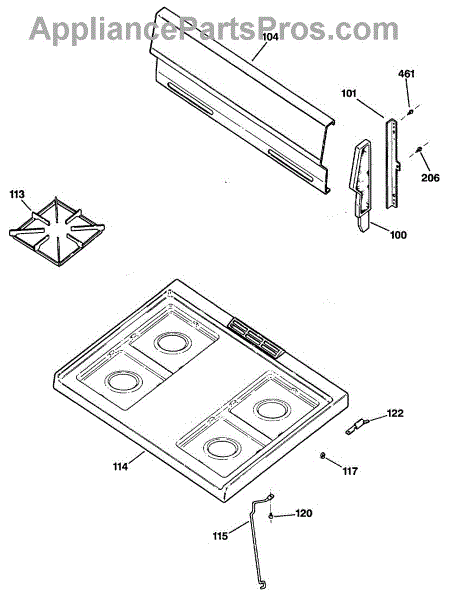 AppliancePartsPros.com

104
461
101
206
113
100
122
114
117
120
115