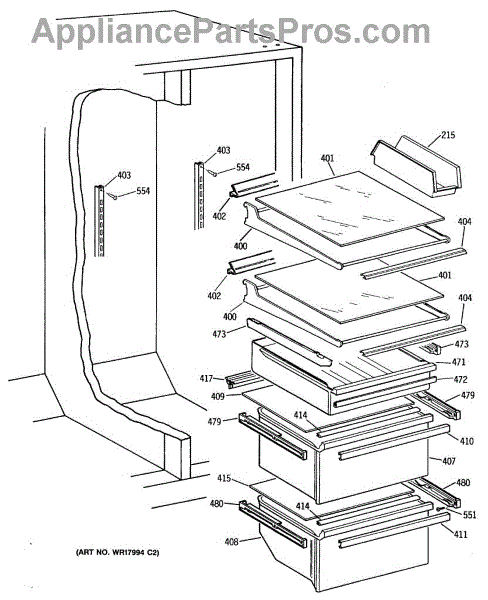 AppliancePartsPros.com

215
403
554
401
403
554
402
400
404
402
401
400
404
473
473
471
417
472
409
479
414
479
410
407
415
480
480
414
551
411
408

(ART NO. WR17994 C2)