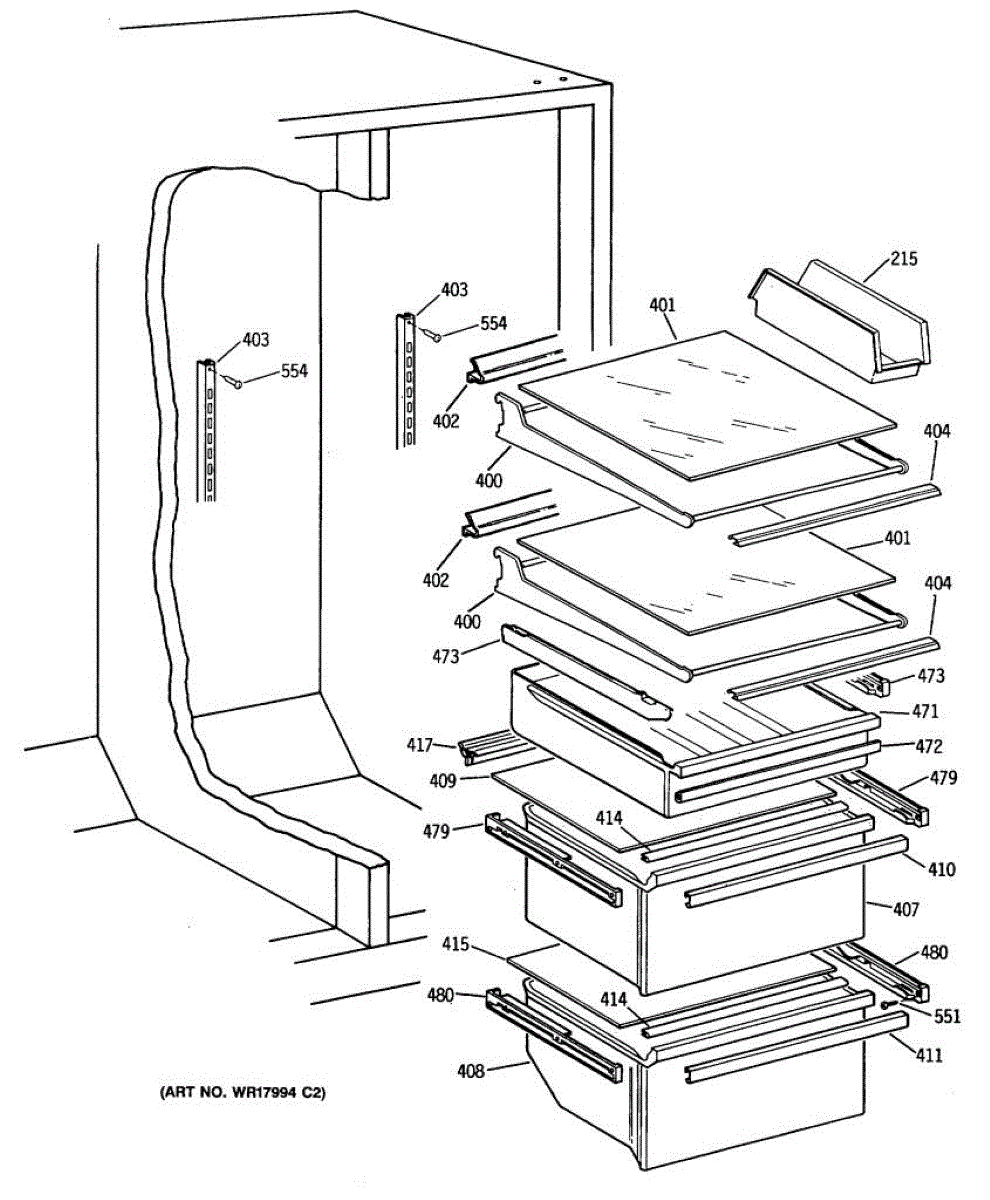 215
403
554
401
403
554
402
400
404
402
401
400
404
473
473
471
417
472
409
479
479
414
410
407
415
480
480
414
551
411
408
(ART NO. WR17994 C2)