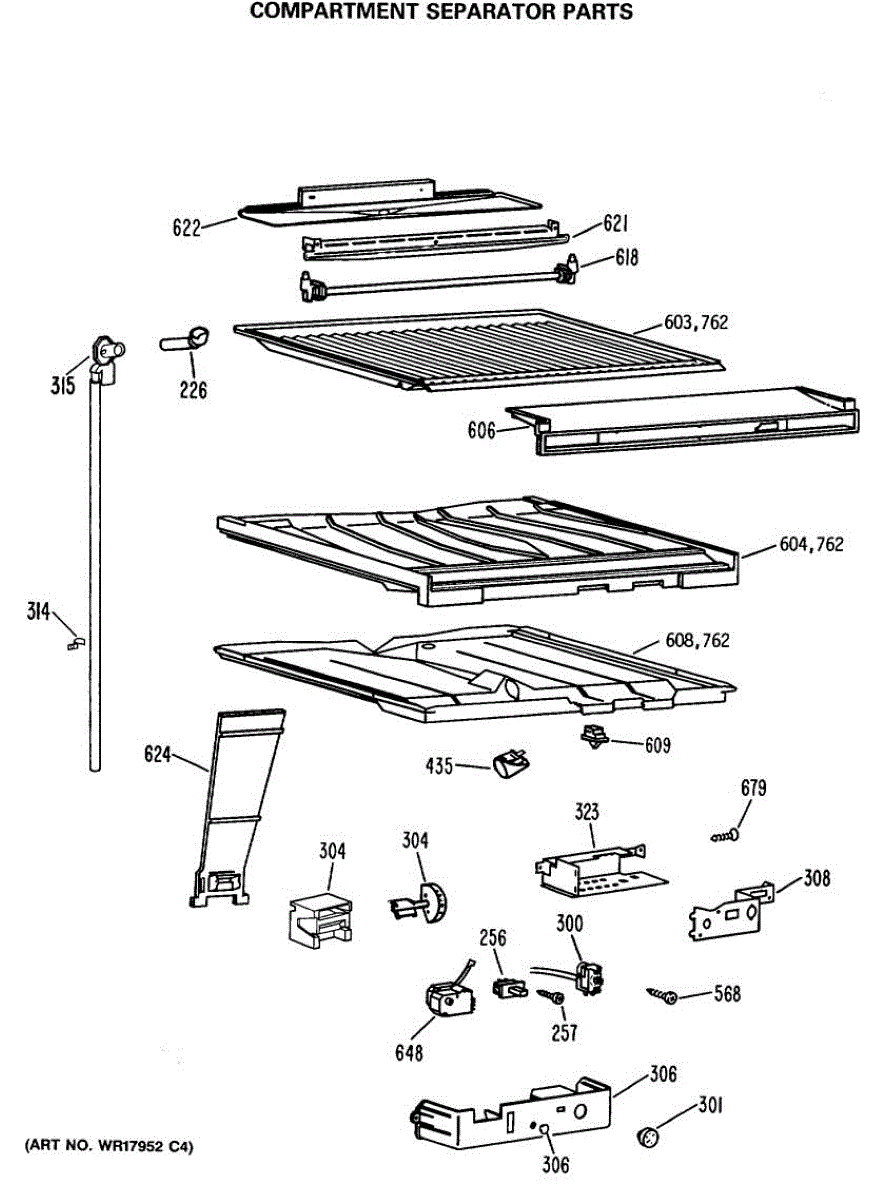 COMPARTMENT SEPARATOR PARTS

622
621
618
603,762
315
226
606
604,762
314
608,762
624
609
435
679
323
304
304
308
256
300
568
257
648
306
301
306
(ART NO. WR17952 C4)