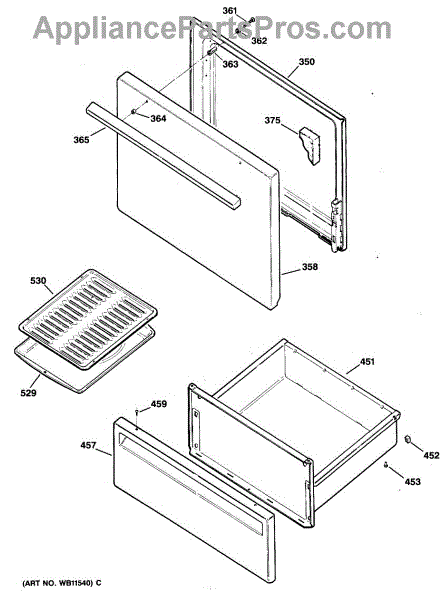 AppliancePartsPros.com

361
362
363
350
364
365
375
358
530
529
451
459
457
452
453

(ART NO. WB11540) C